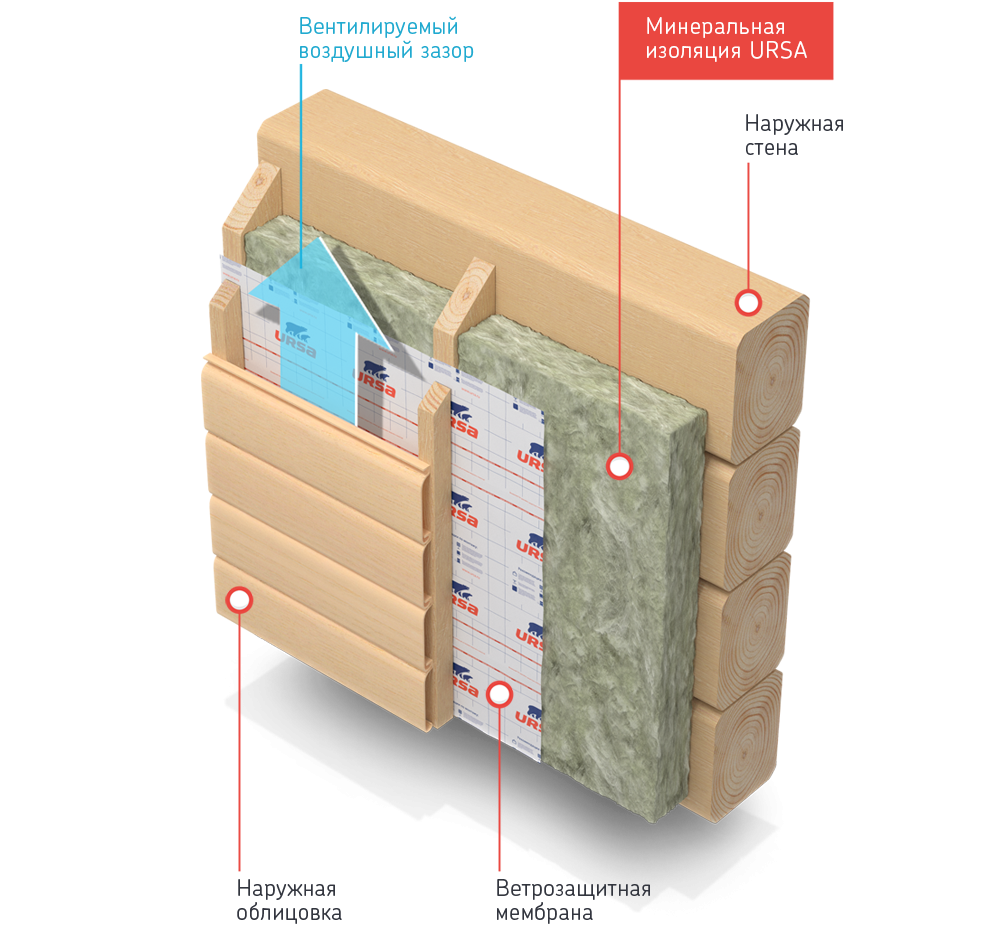 Вентилируемый воздушный зазор

Минеральная изоляция URSA

Наружная стена

URSA

URSA

URSA

URSA

URSA

URSA

Наружная облицовка

Ветрозащитная мембрана